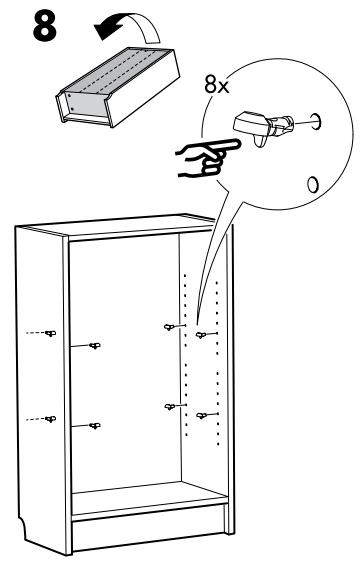 8

8x